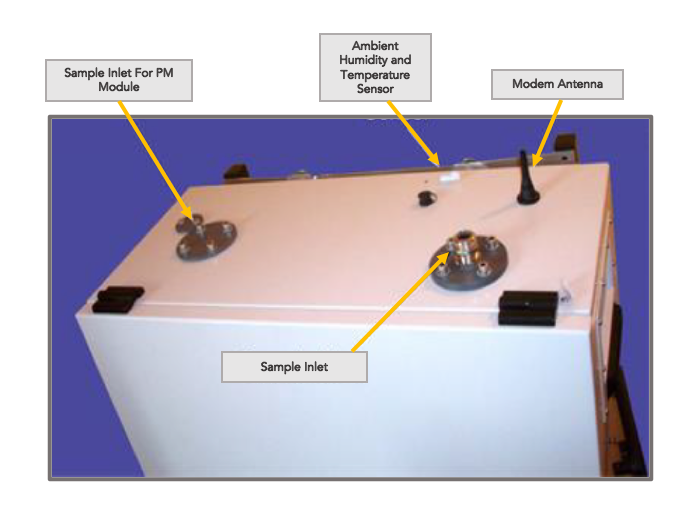 Sample Inlet For PM Module

Ambient Humidity and Temperature Sensor

Modem Antenna

Sample Inlet