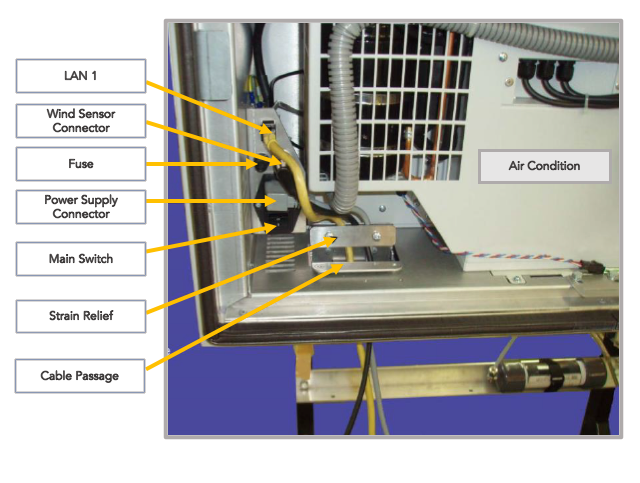 LAN 1

Wind Sensor Connector

Fuse

Power Supply Connector

Main Switch

Strain Relief

Cable Passage

Air Condition